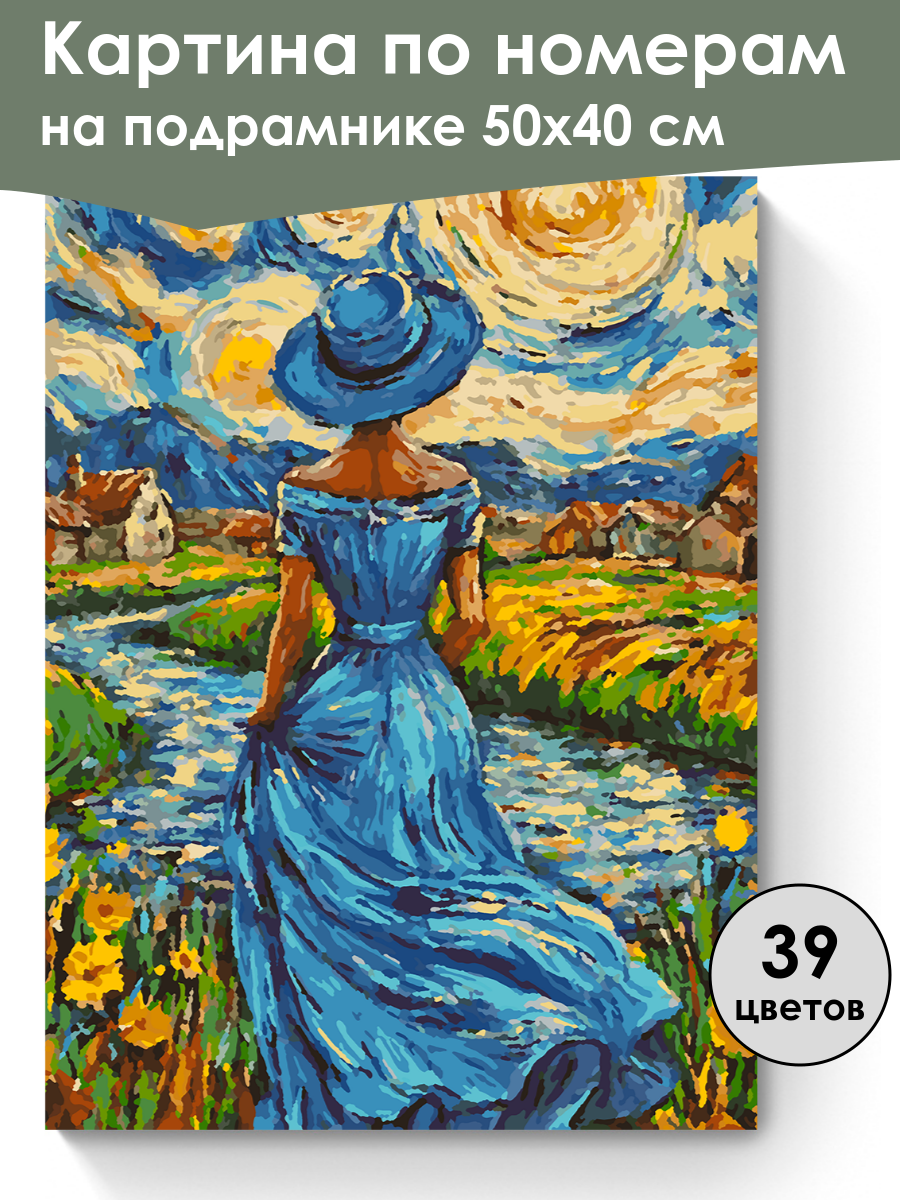 Картина по номерам
на подрамнике 50х40 см

39
цветов