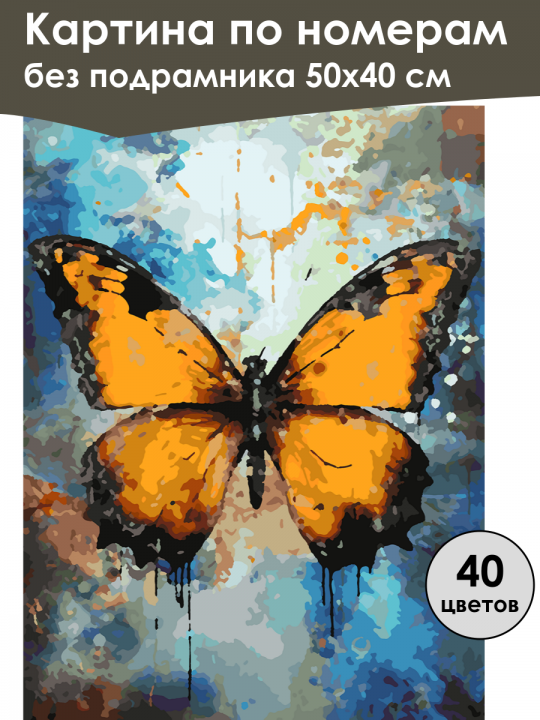 Картина по номерам
без подрамника 50х40 см

40
цветов