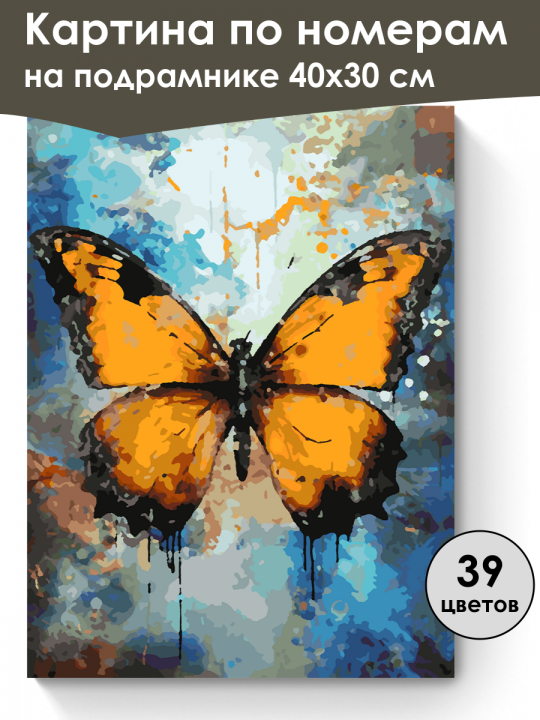 Картина по номерам на подрамнике 40х30 см

39 цветов