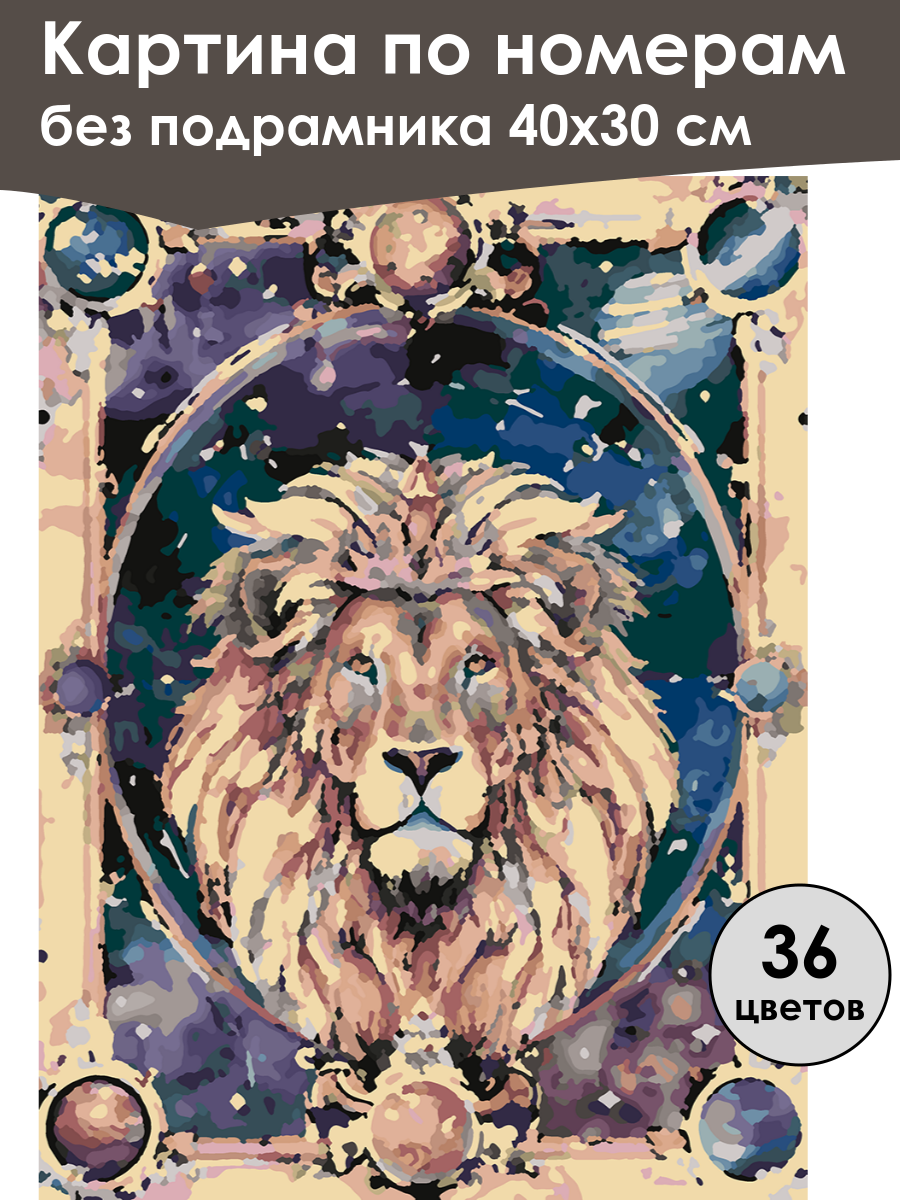 Картина по номерам
без подрамника 40х30 см

36
цветов