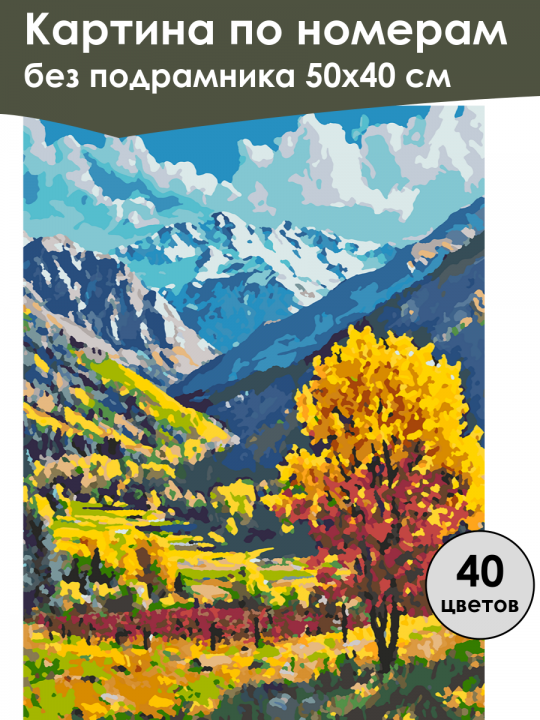 Картина по номерам
без подрамника 50х40 см

40
цветов