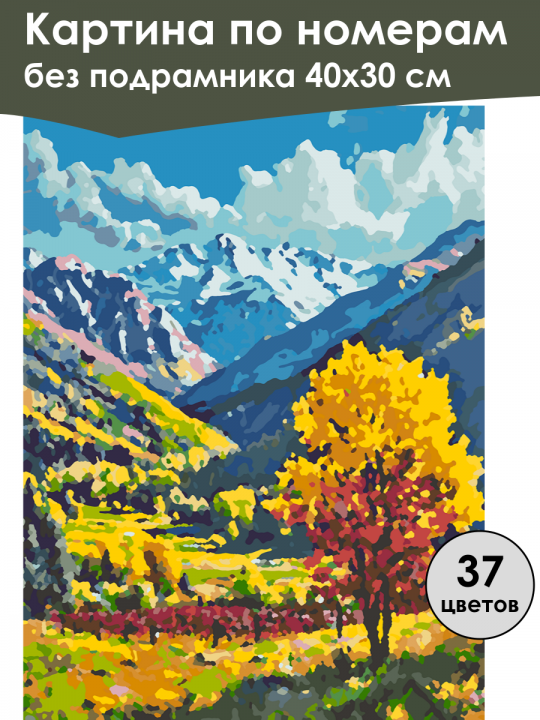 Картина по номерам
без подрамника 40х30 см

37
цветов