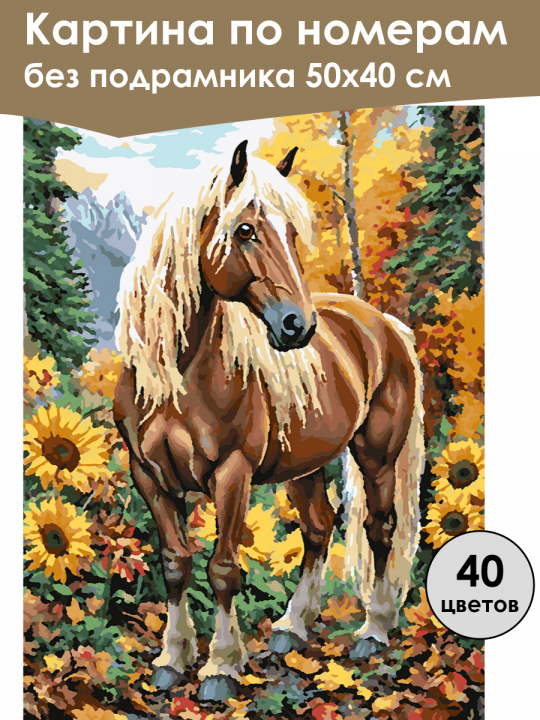 Картина по номерам
без подрамника 50х40 см

40
цветов