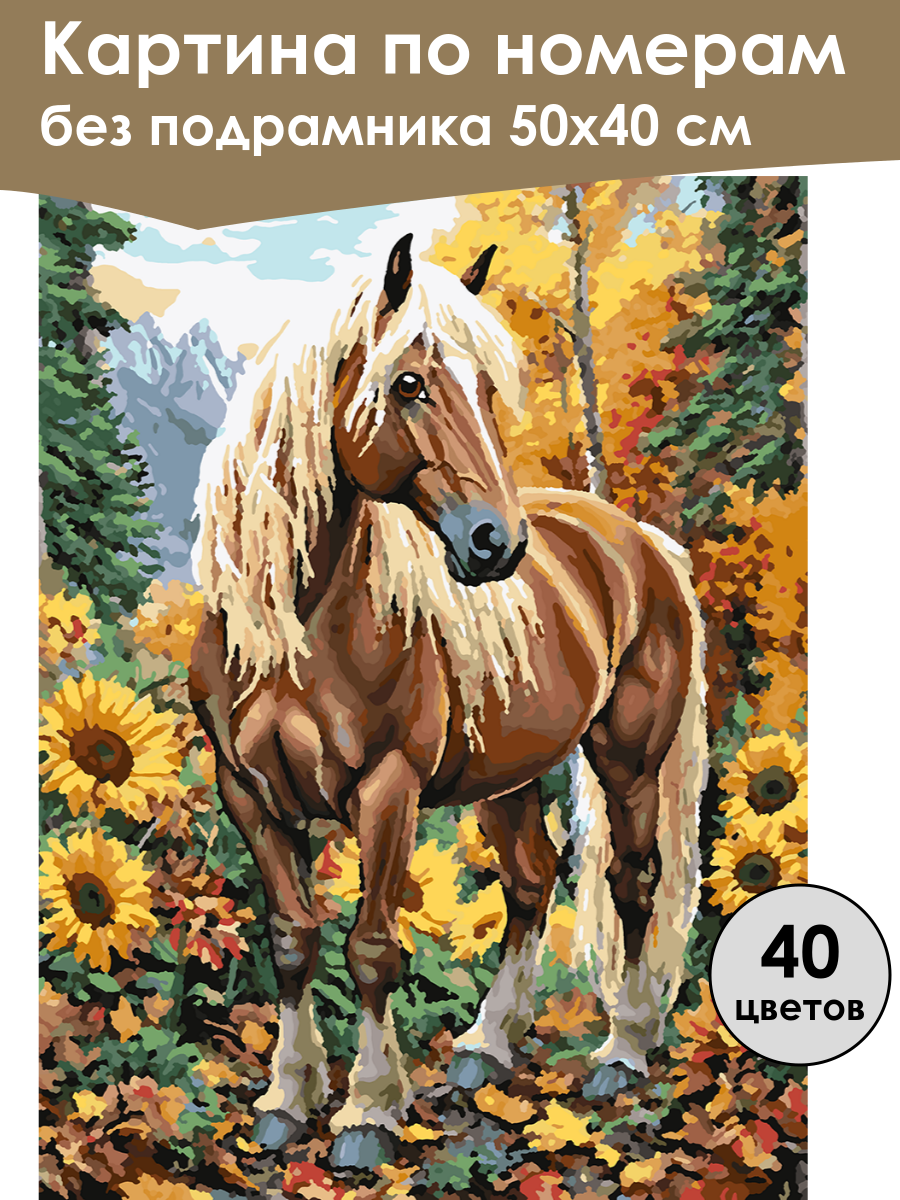 Картина по номерам
без подрамника 50х40 см

40
цветов