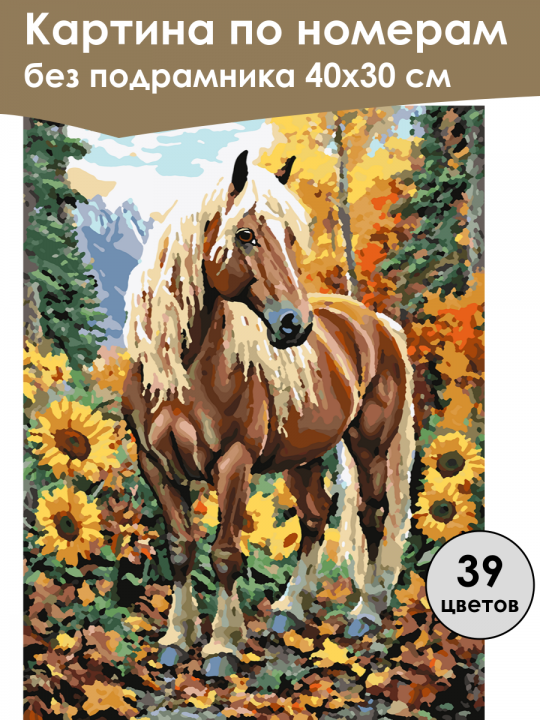 Картина по номерам
без подрамника 40х30 см

39
цветов