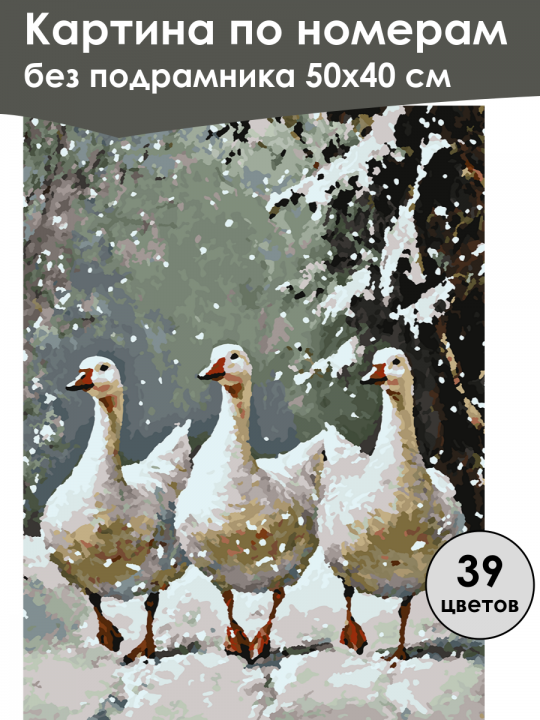 Картина по номерам
без подрамника 50х40 см

39
цветов