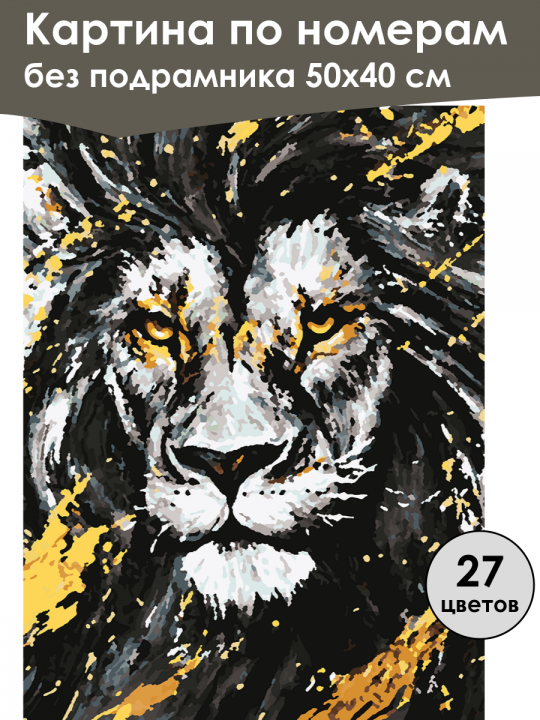 Картина по номерам
без подрамника 50х40 см

27
цветов