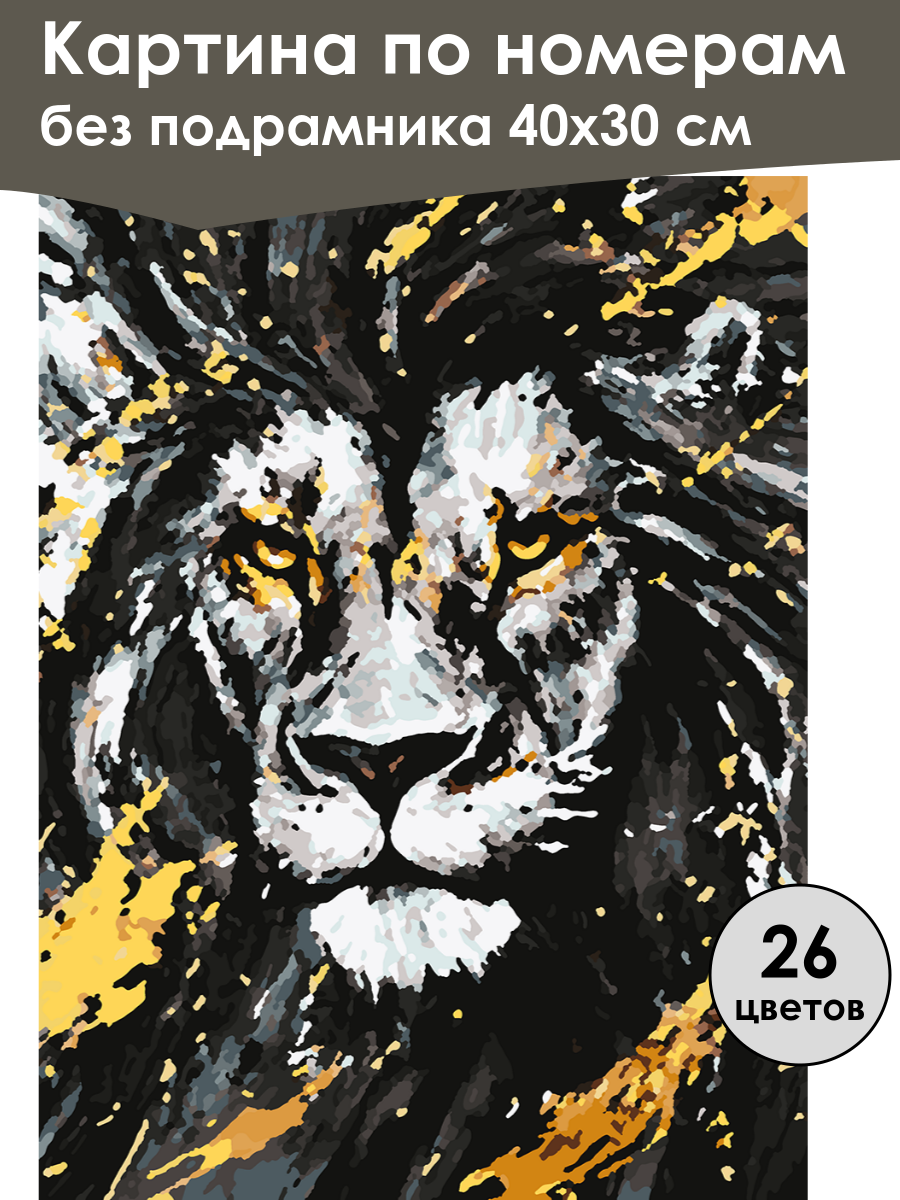 Картина по номерам
без подрамника 40х30 см

26
цветов