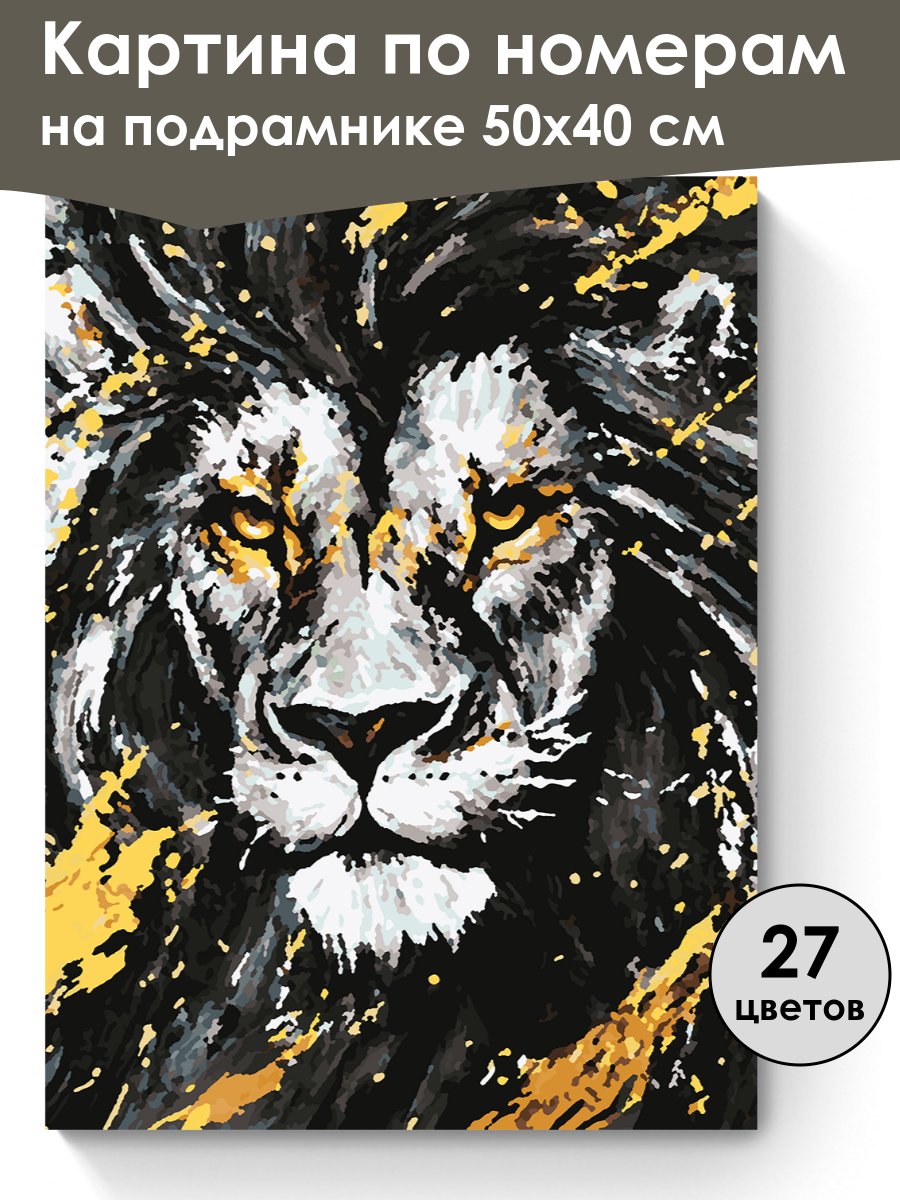 Картина по номерам на подрамнике 50х40 см

27 цветов