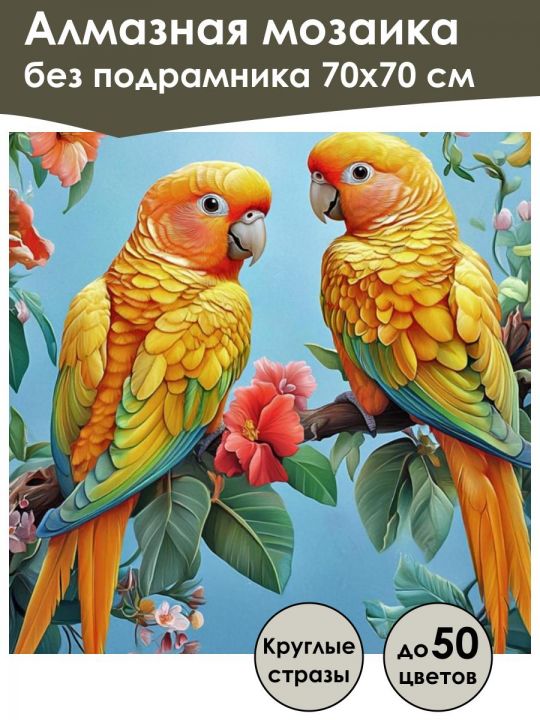 Алмазная мозаика
без подрамника 70х70 см

Круглые стразы

до 50 цветов