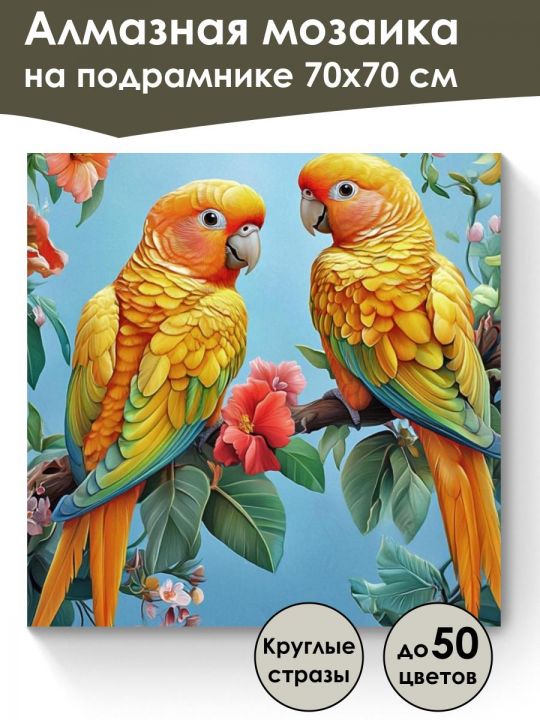 Алмазная мозаика
на подрамнике 70х70 см

Круглые стразы

до 50 цветов