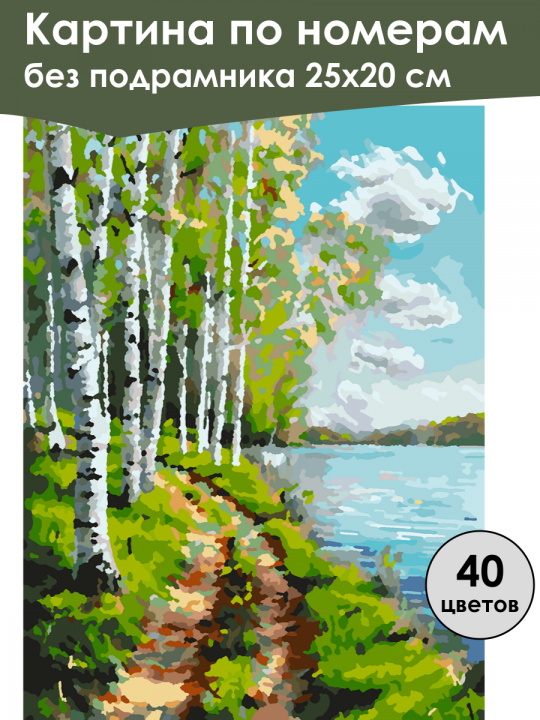 Картина по номерам
без подрамника 25х20 см

40
цветов