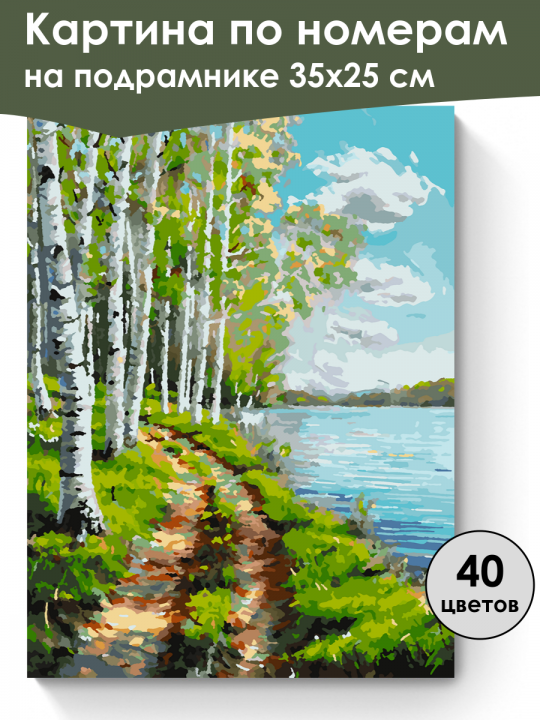 Картина по номерам
на подрамнике 35х25 см

40
цветов