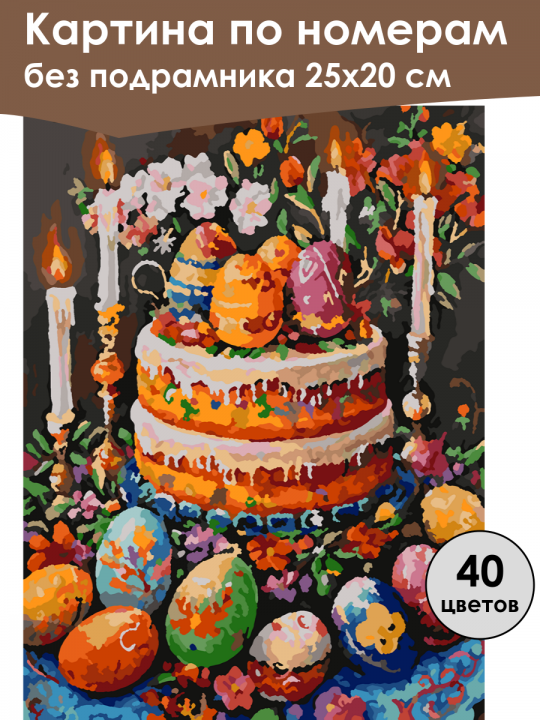 Картина по номерам
без подрамника 25х20 см

40
цветов