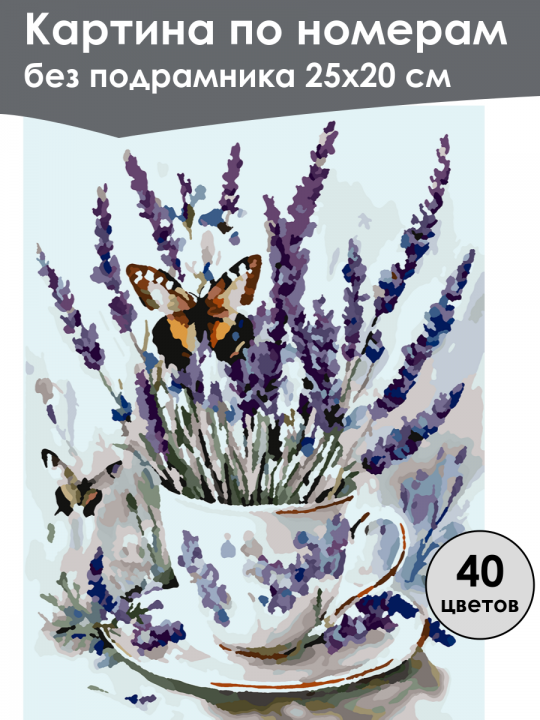 Картина по номерам
без подрамника 25х20 см

40
цветов