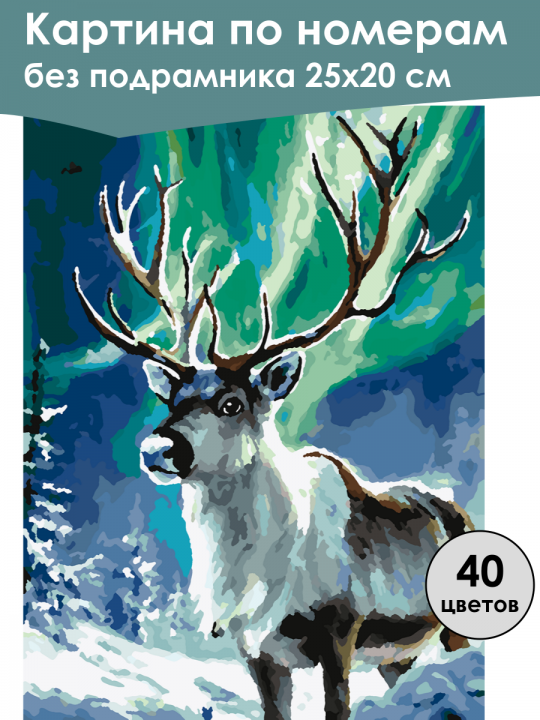 Картина по номерам
без подрамника 25х20 см

40
цветов