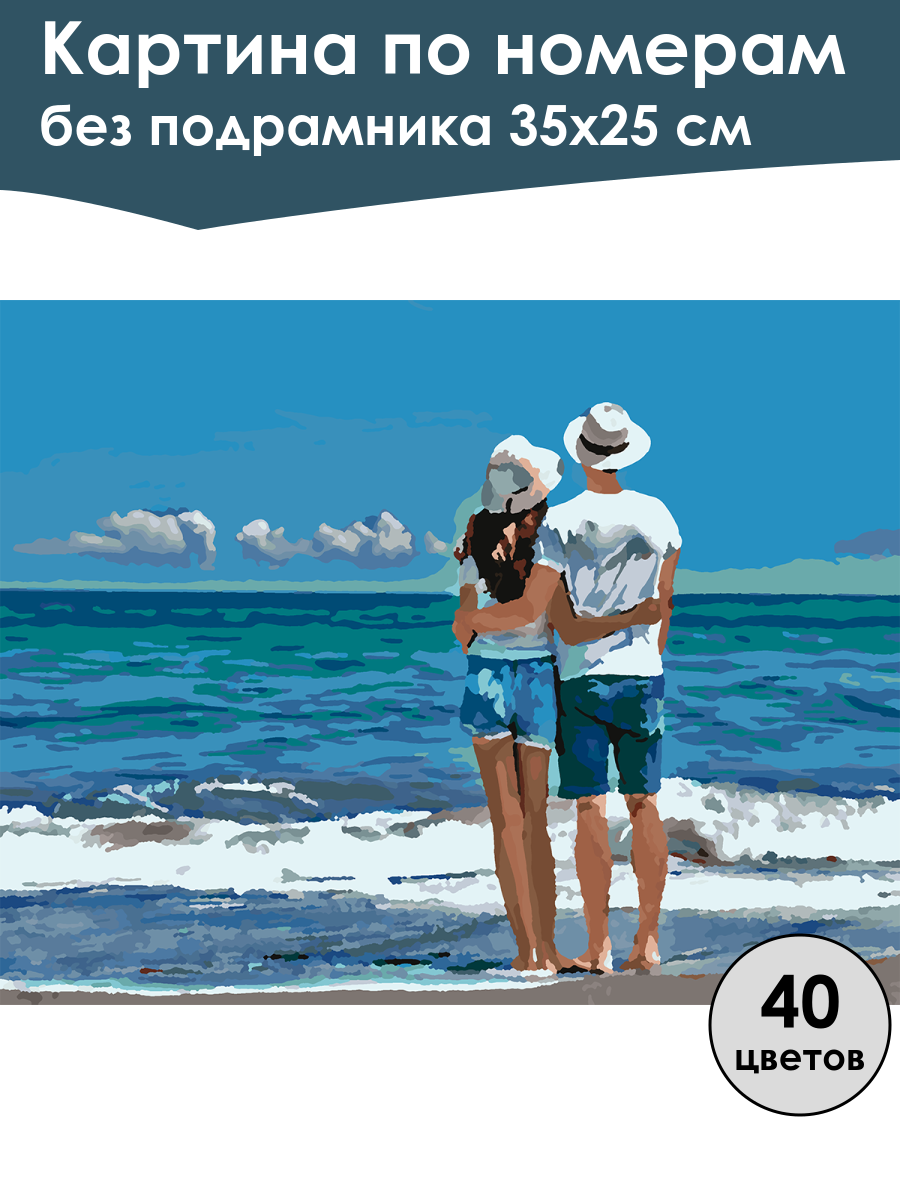 Картина по номерам
без подрамника 35х25 см

40
цветов