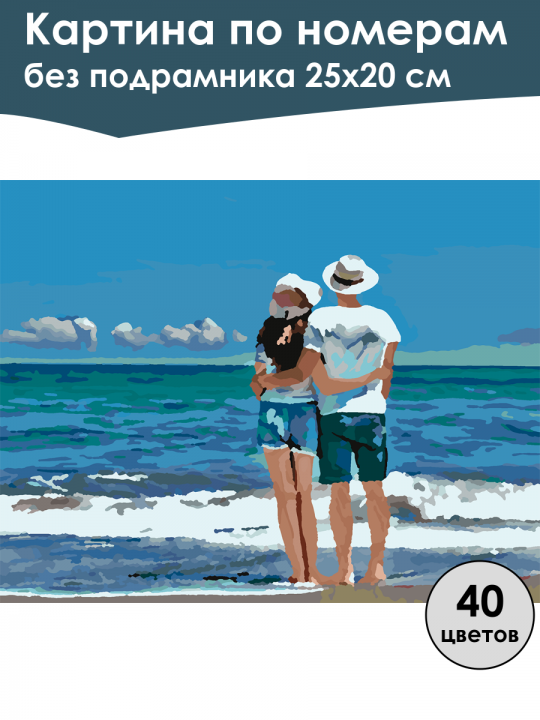 Картина по номерам
без подрамника 25х20 см

40
цветов