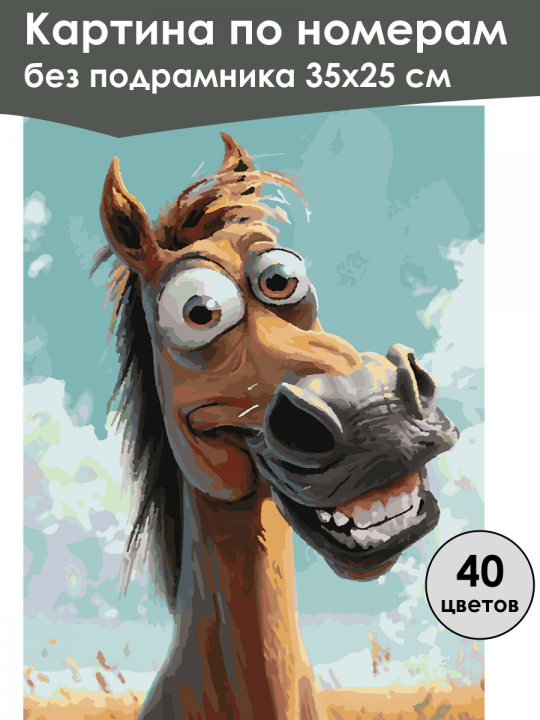 Картина по номерам
без подрамника 35x25 см

40
цветов