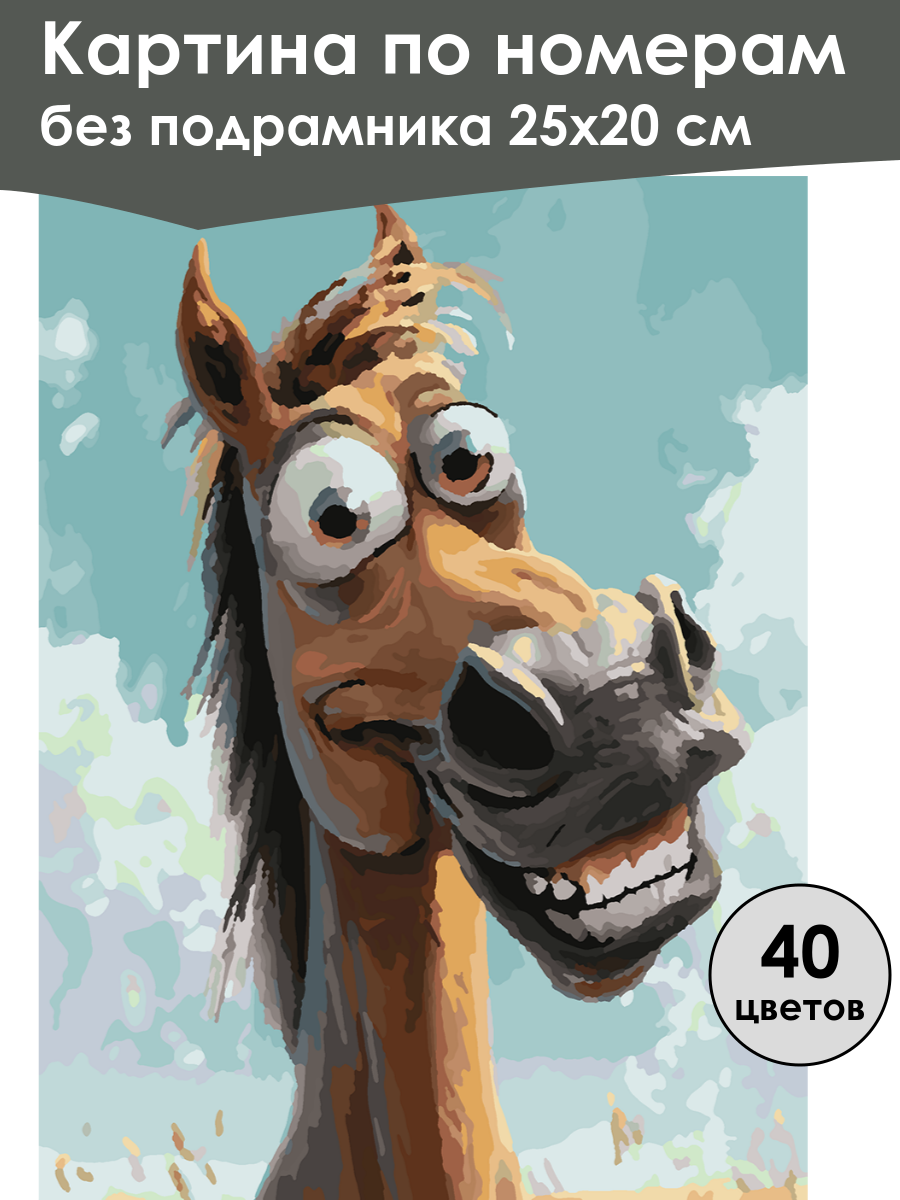 Картина по номерам
без подрамника 25х20 см

40
цветов