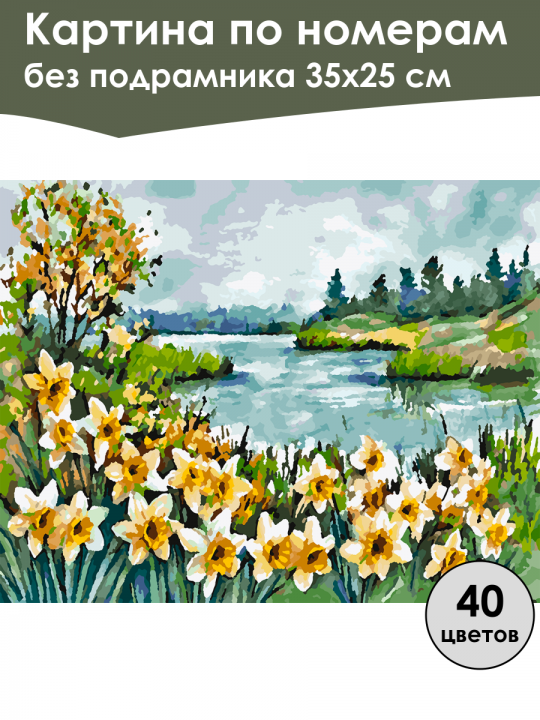 Картина по номерам
без подрамника 35х25 см

40
цветов