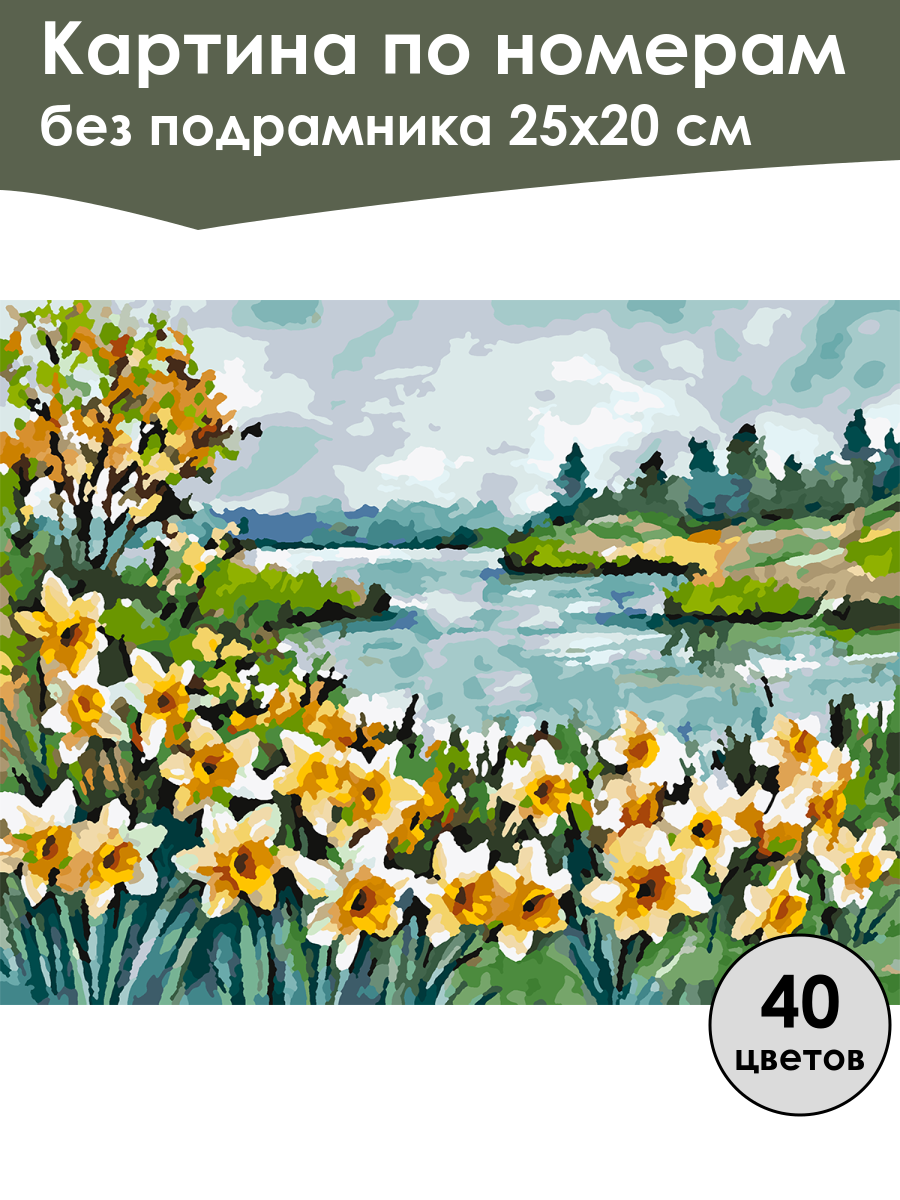 Картина по номерам
без подрамника 25х20 см

40
цветов