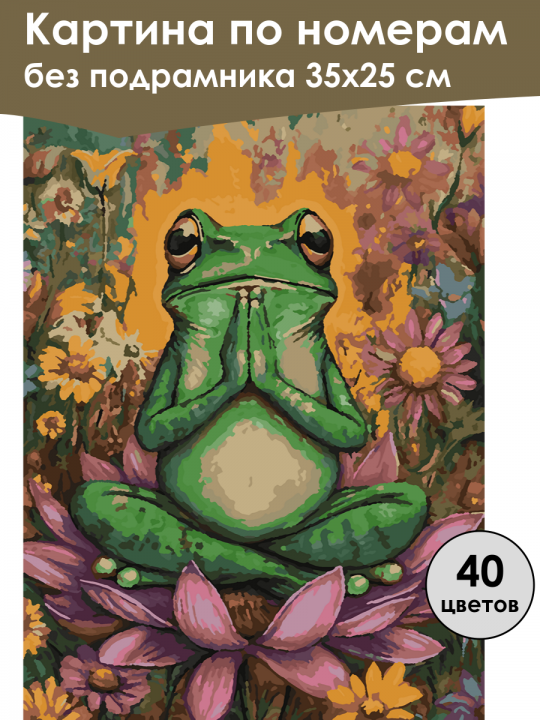 Картина по номерам
без подрамника 35х25 см

40
цветов