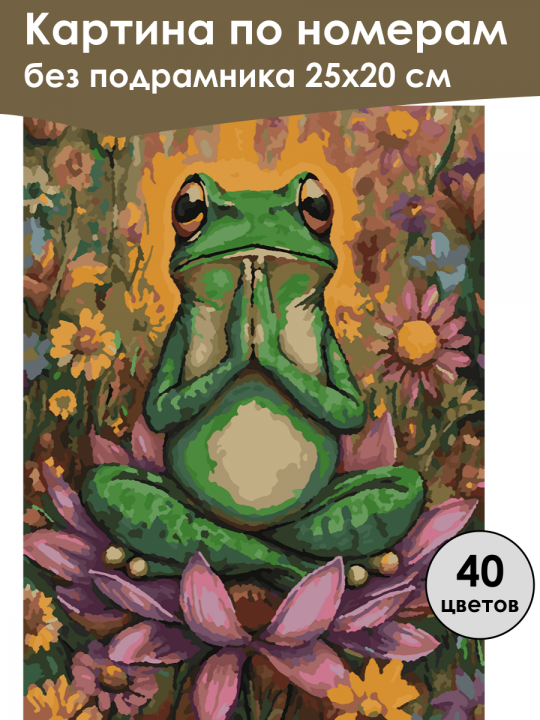 Картина по номерам
без подрамника 25х20 см

40
цветов