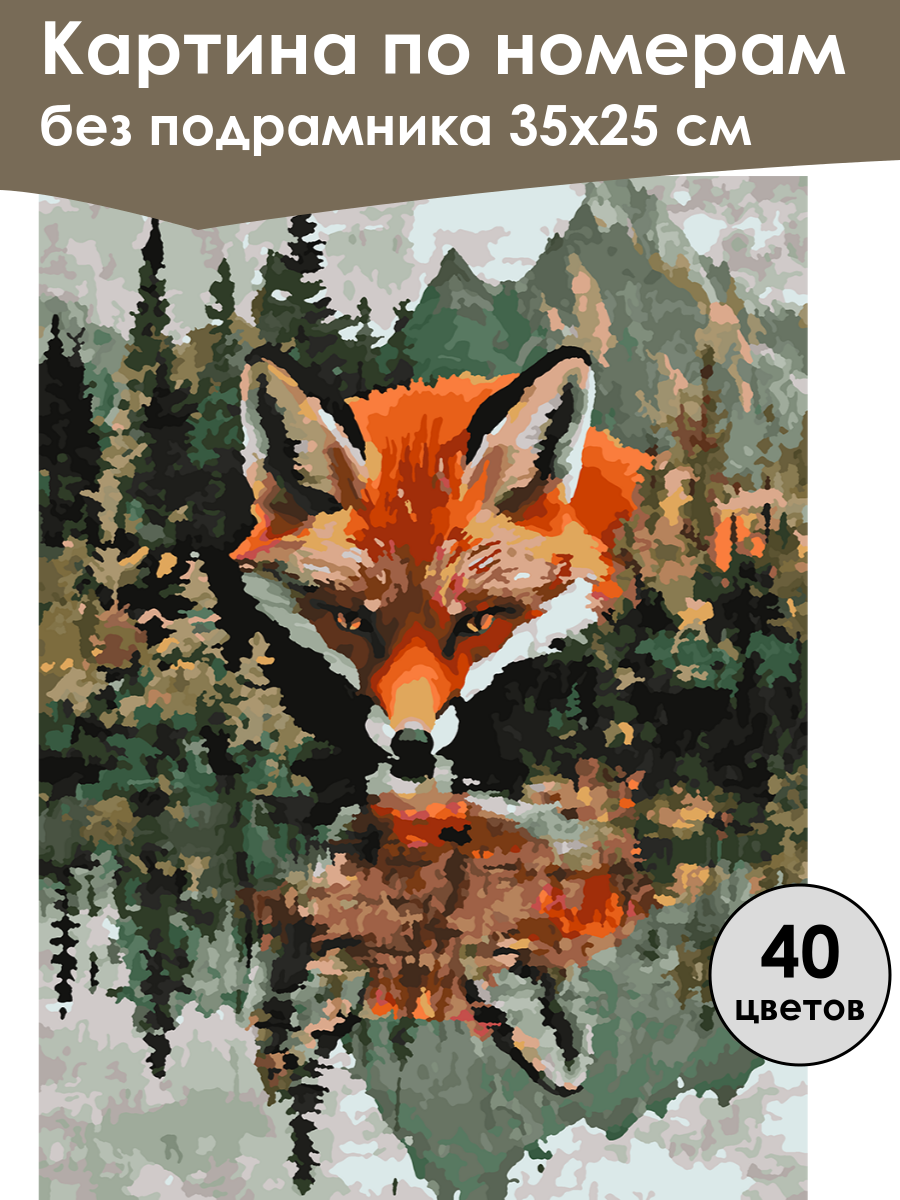 Картина по номерам
без подрамника 35х25 см

40
цветов