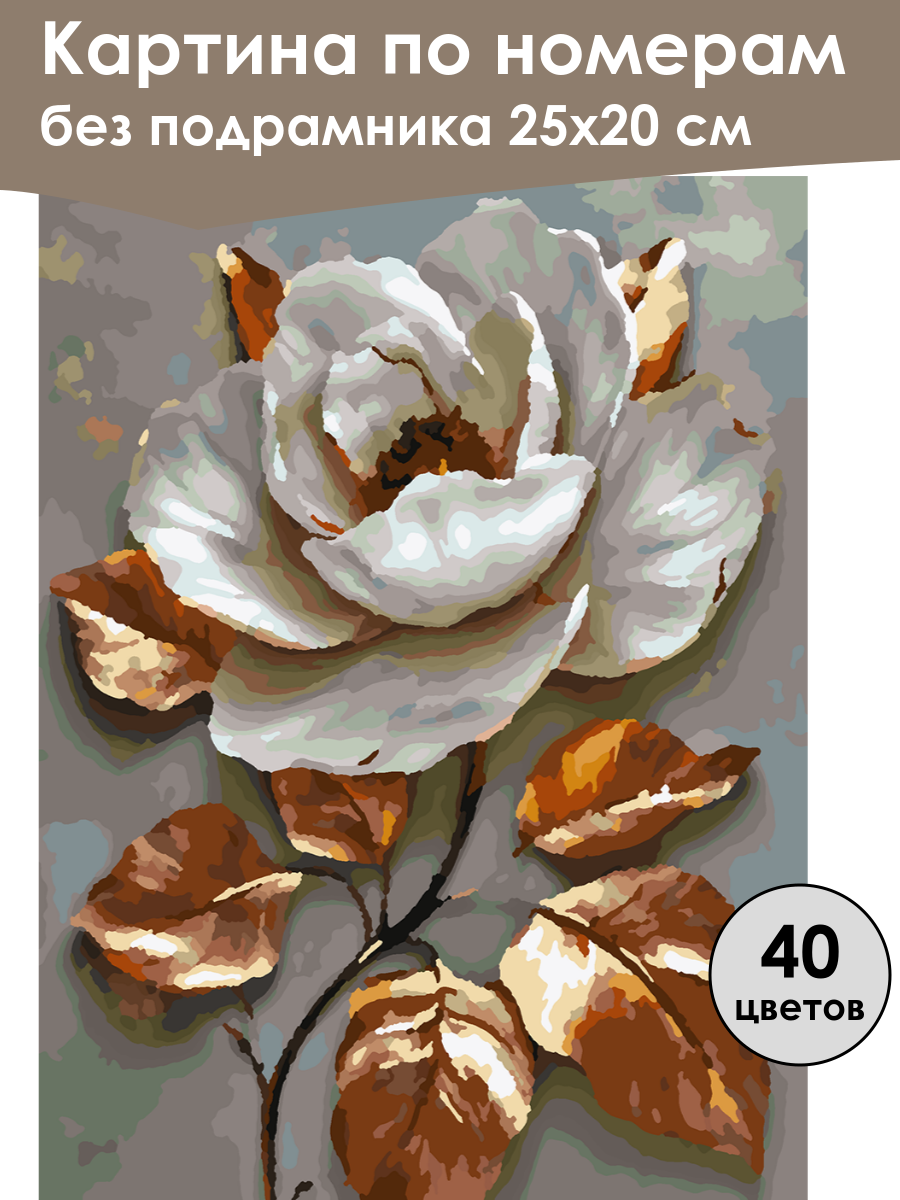 Картина по номерам
без подрамника 25х20 см

40
цветов