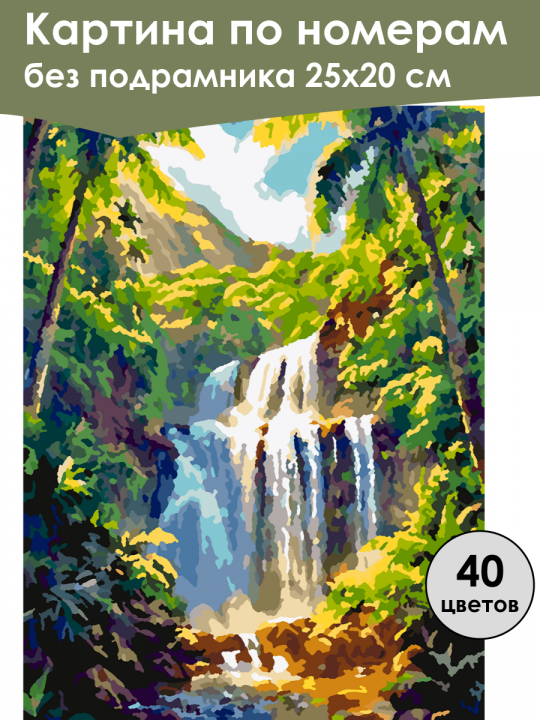 Картина по номерам
без подрамника 25х20 см

40
цветов