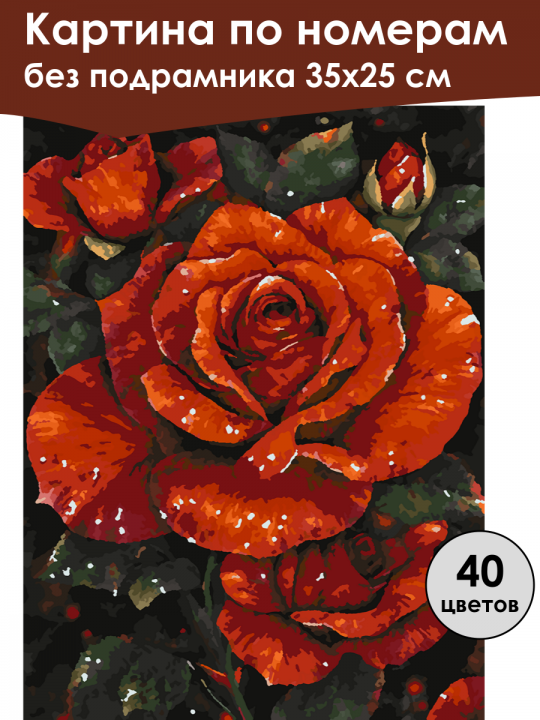 Картина по номерам
без подрамника 35х25 см

40
цветов