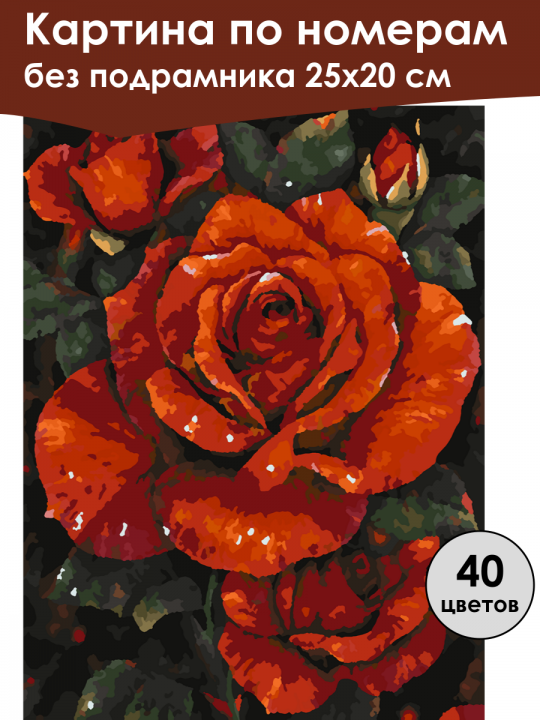 Картина по номерам без подрамника 25х20 см

40 цветов