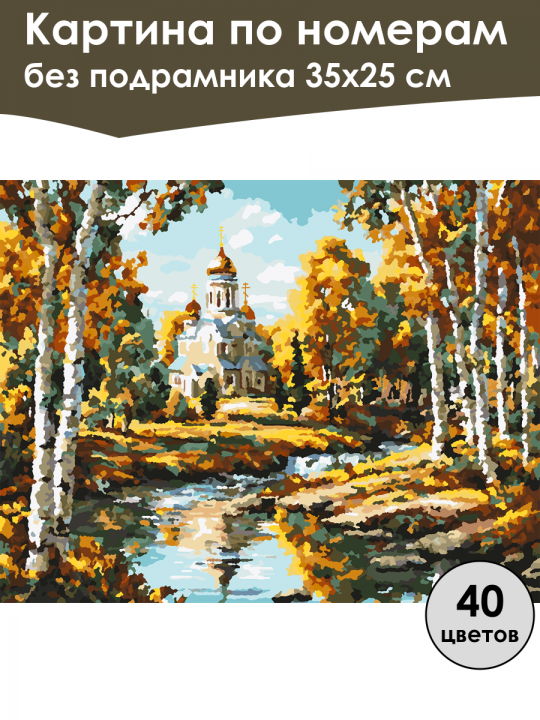 Картина по номерам
без подрамника 35х25 см

40
цветов