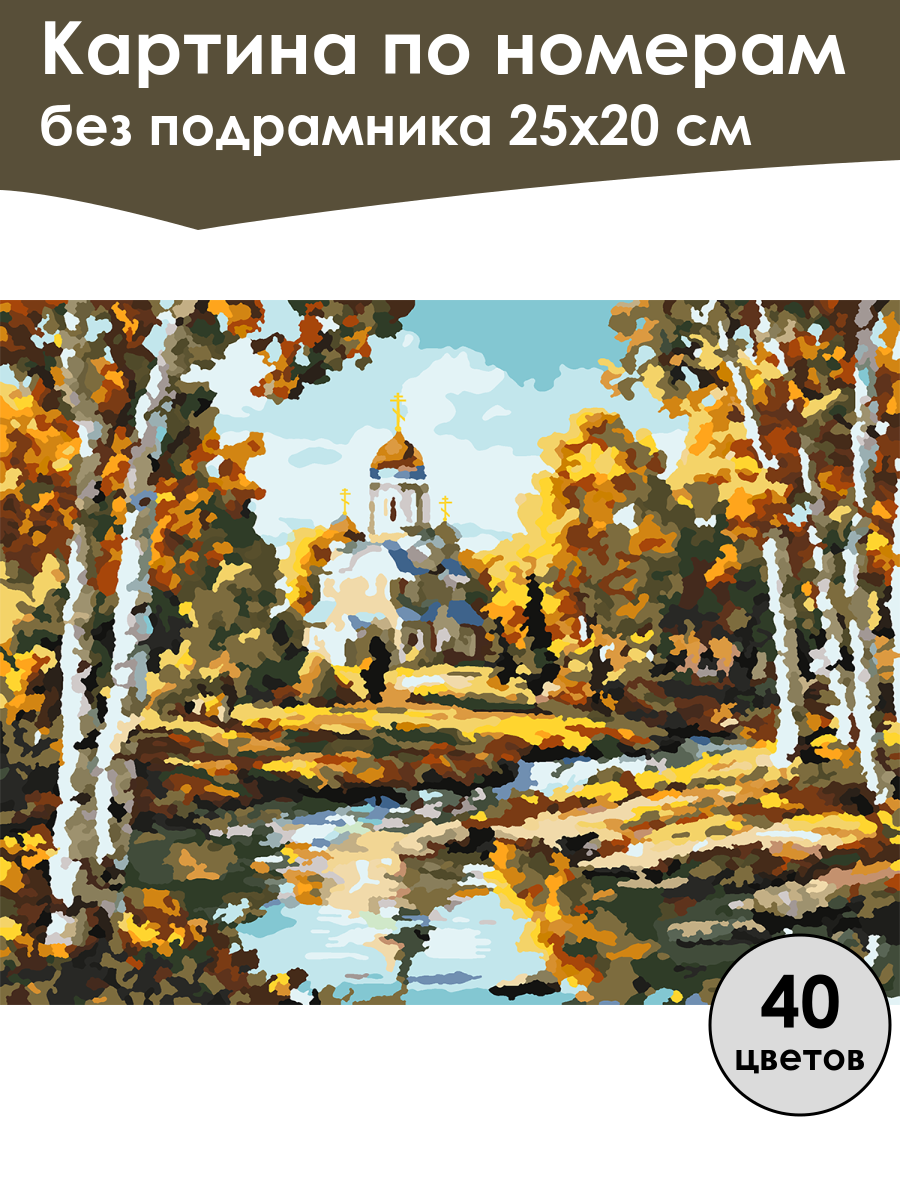 Картина по номерам
без подрамника 25х20 см

40
цветов