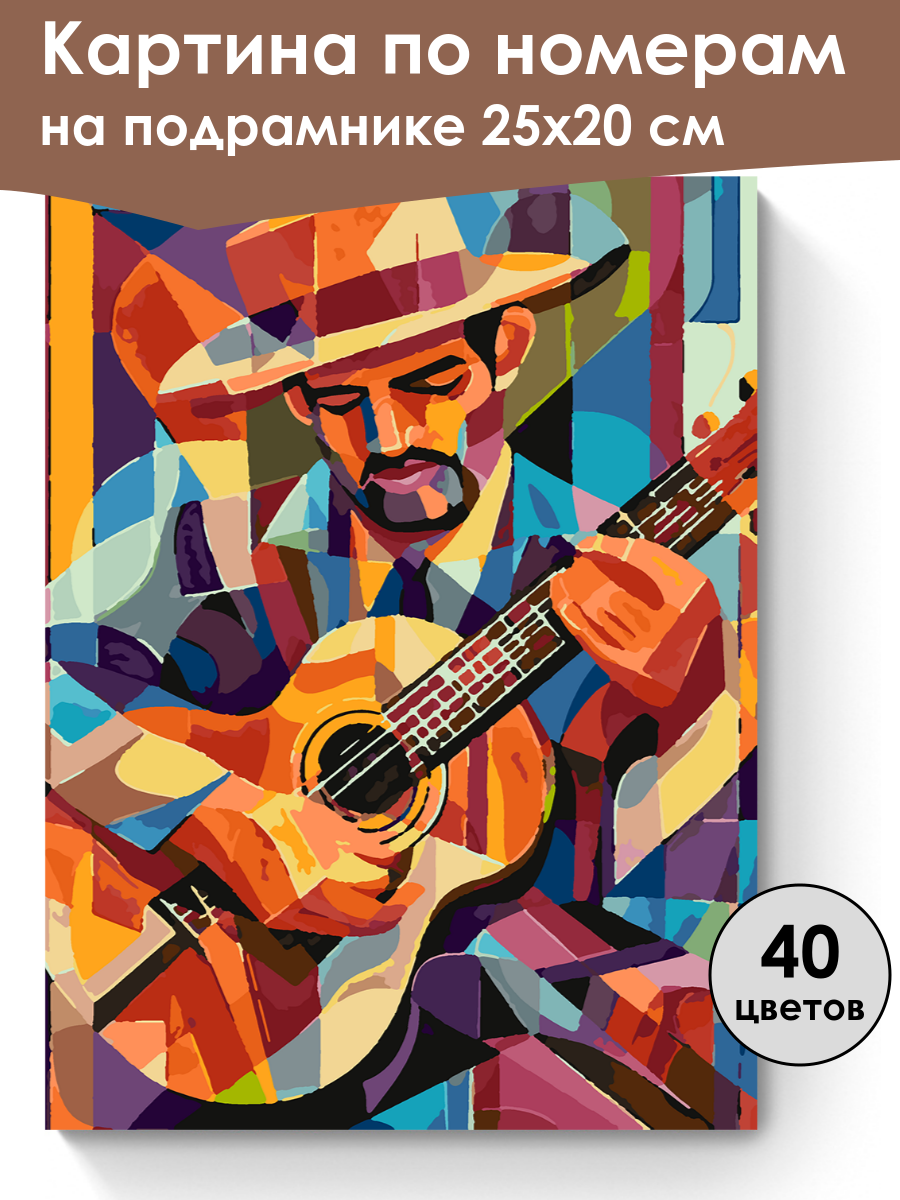 Картина по номерам
на подрамнике 25х20 см

40
цветов