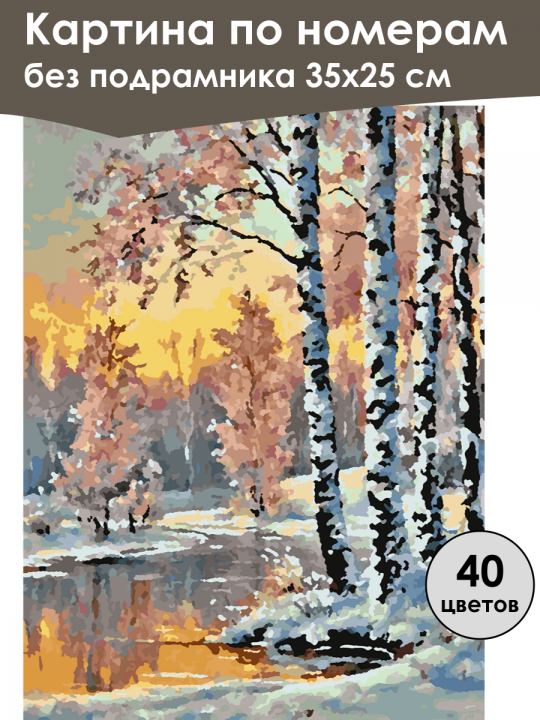 Картина по номерам
без подрамника 35х25 см

40
цветов