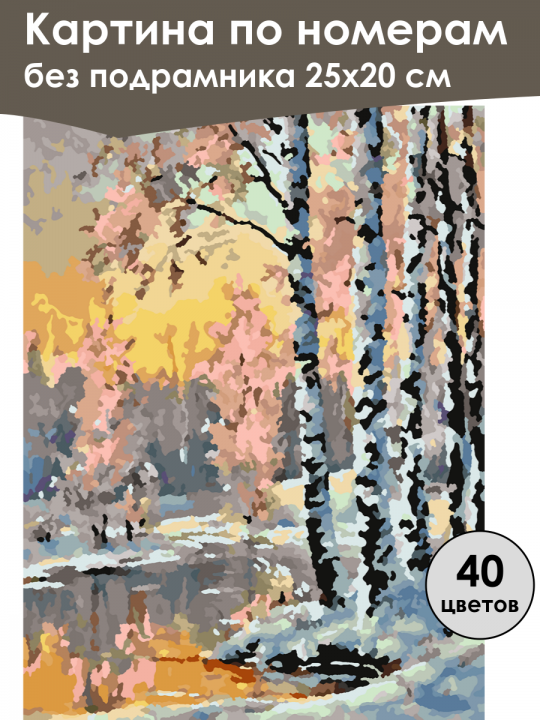 Картина по номерам
без подрамника 25х20 см

40
цветов