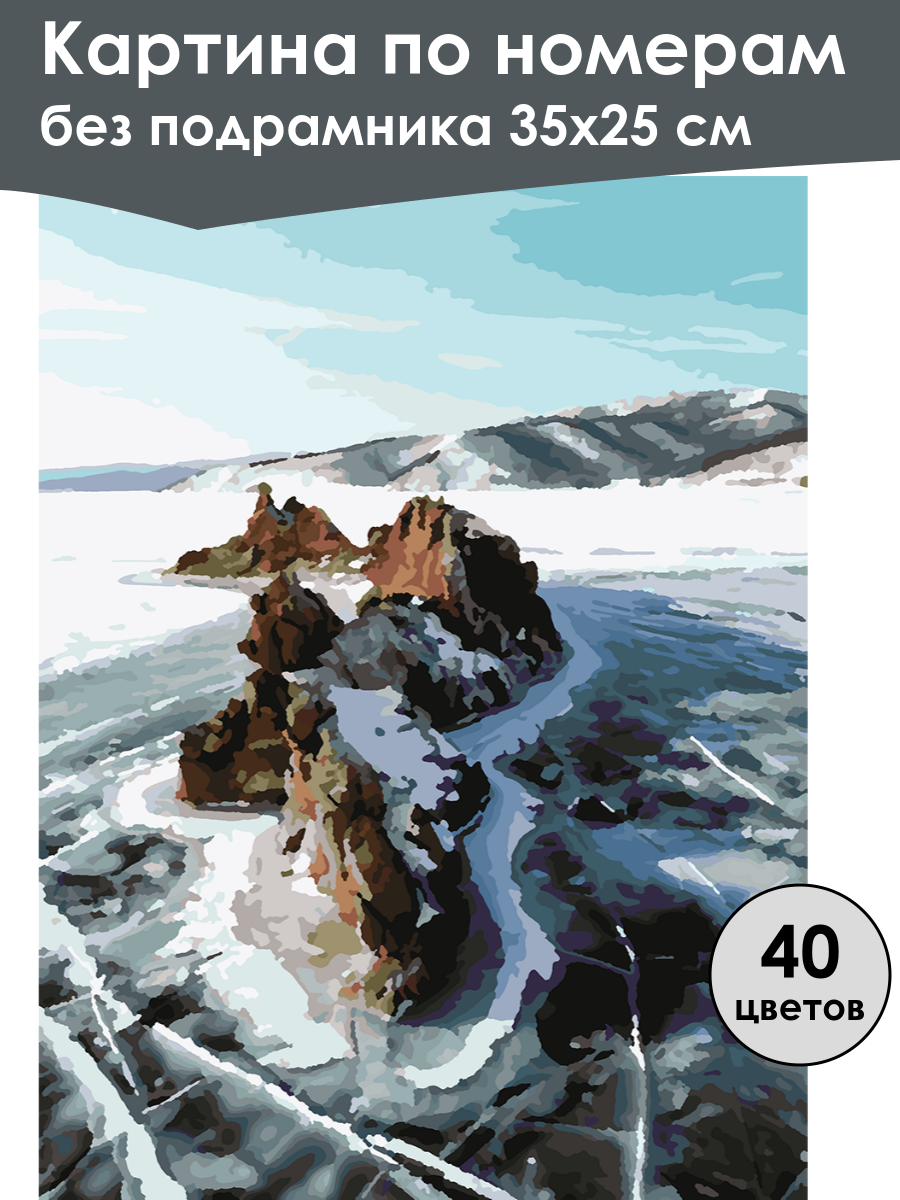 Картина по номерам
без подрамника 35х25 см

40
цветов