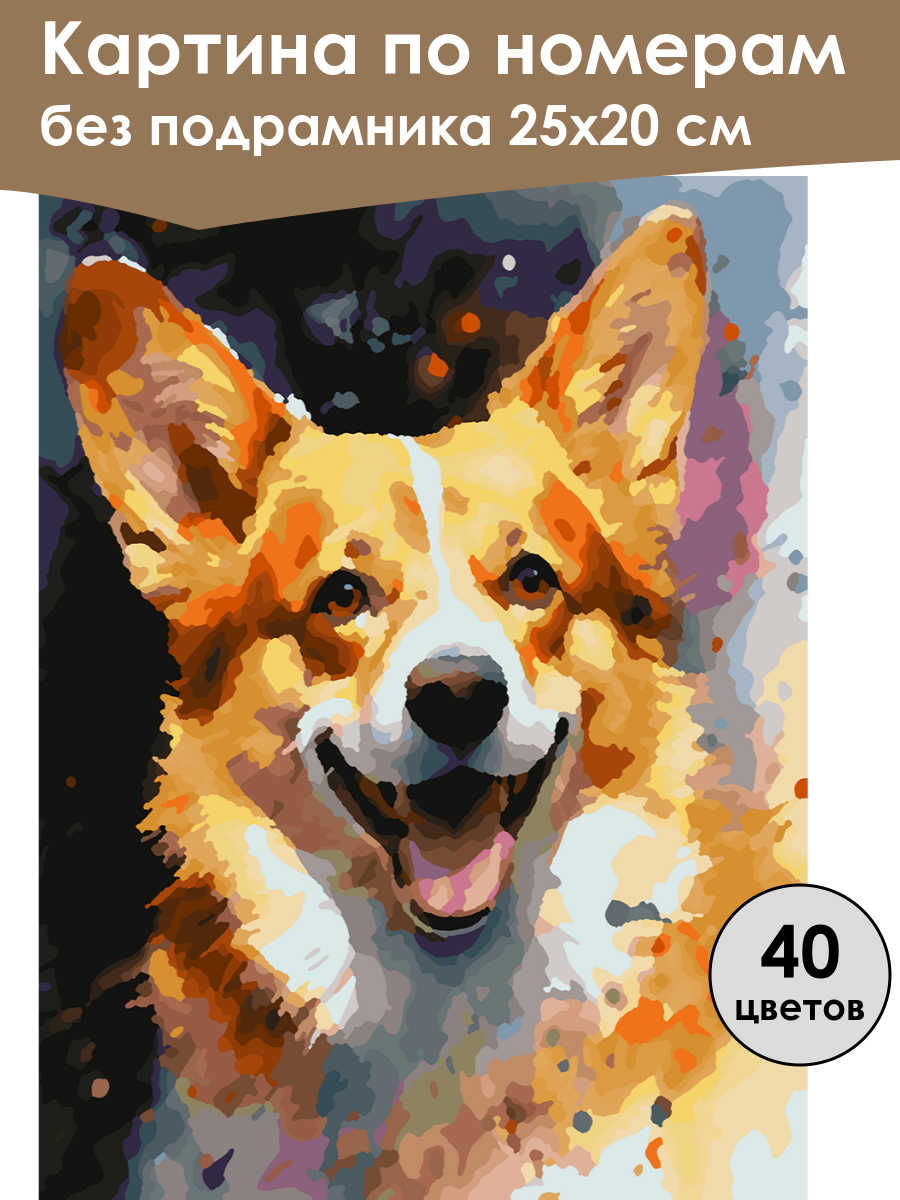 Картина по номерам
без подрамника 25х20 см

40
цветов