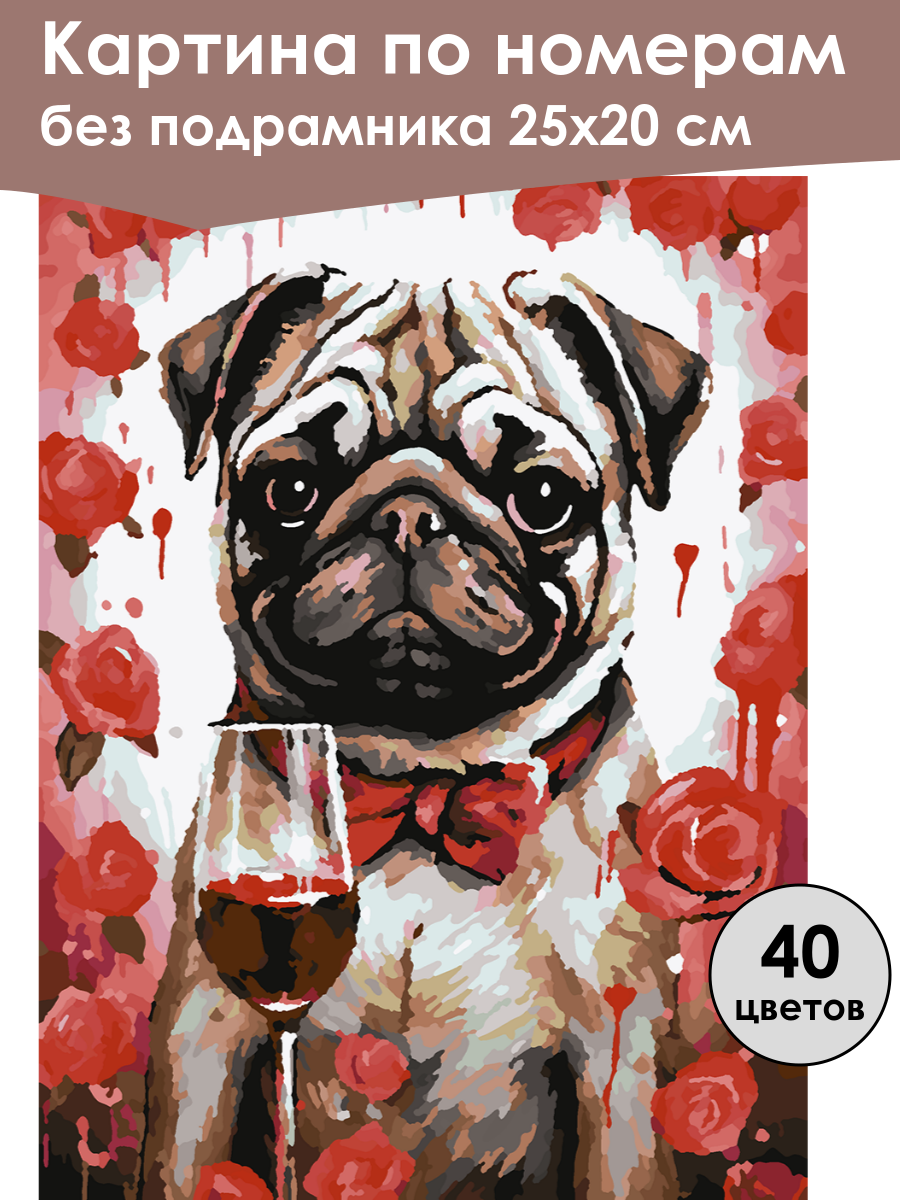 Картина по номерам
без подрамника 25х20 см

40
цветов