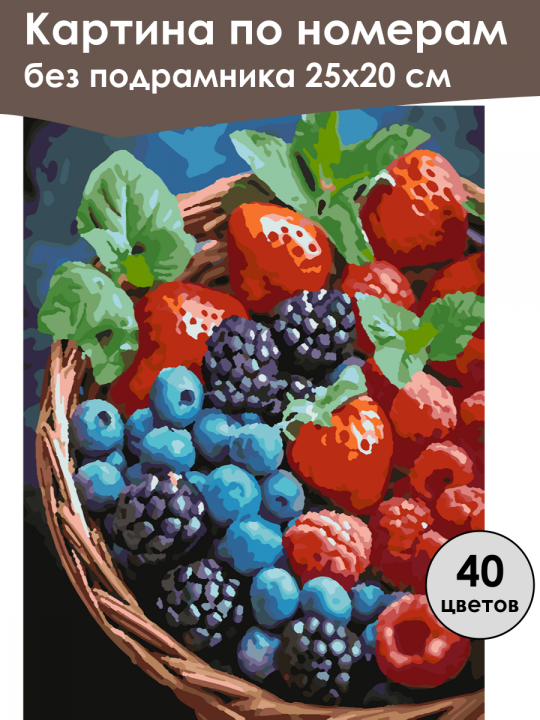 Картина по номерам
без подрамника 25х20 см

40
цветов