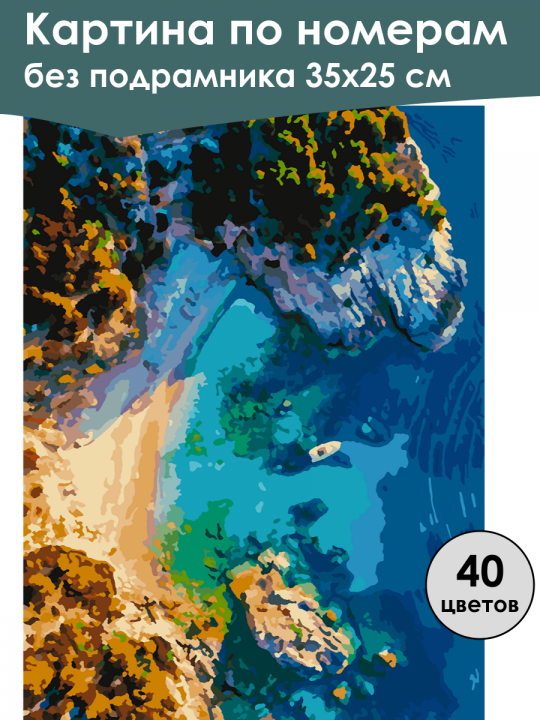 Картина по номерам
без подрамника 35х25 см

40
цветов