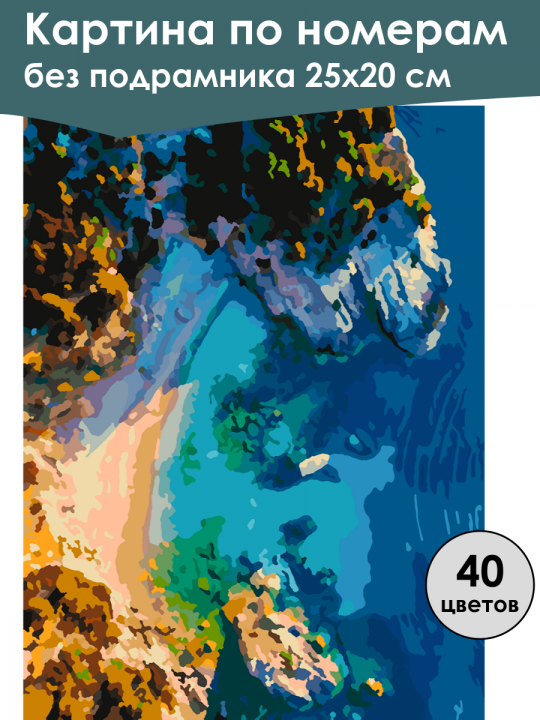 Картина по номерам
без подрамника 25х20 см

40
цветов