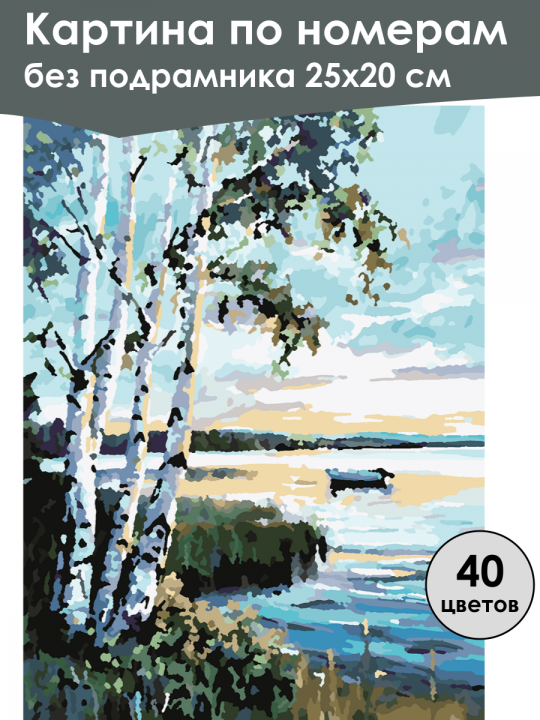 Картина по номерам
без подрамника 25х20 см

40
цветов