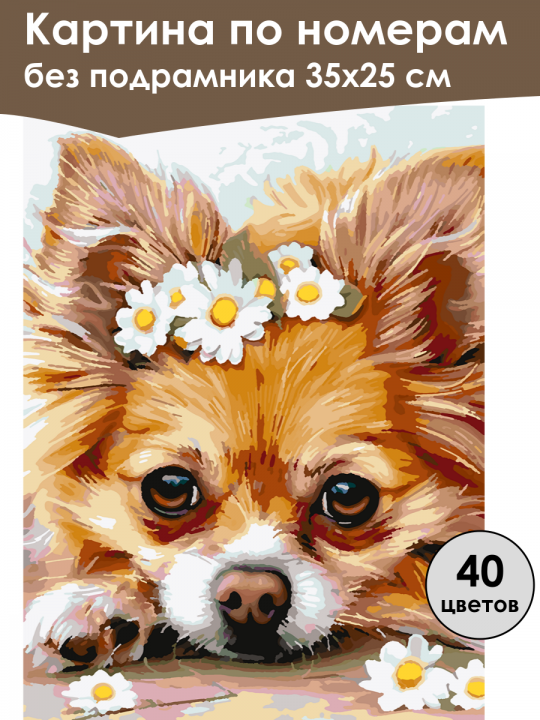 Картина по номерам
без подрамника 35х25 см

40
цветов