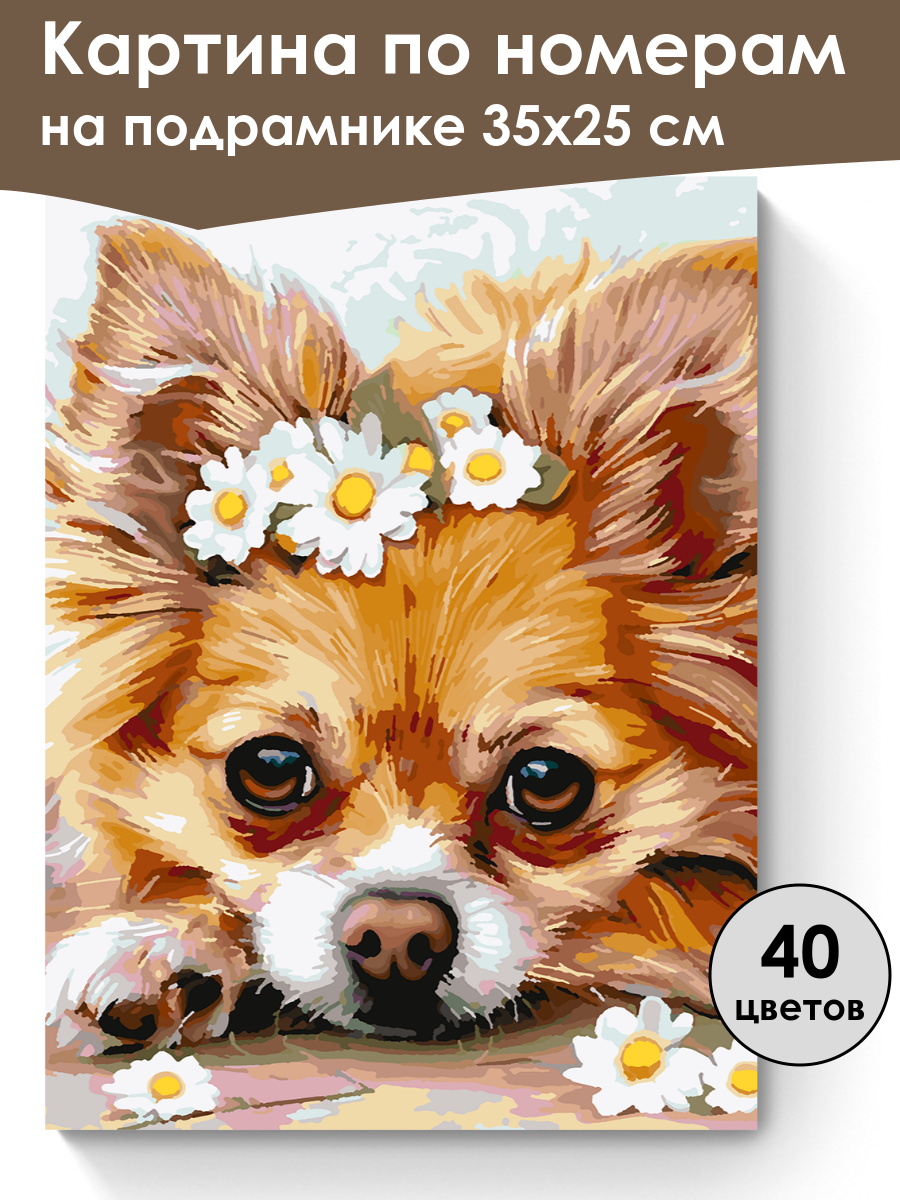 Картина по номерам
на подрамнике 35х25 см

40
цветов