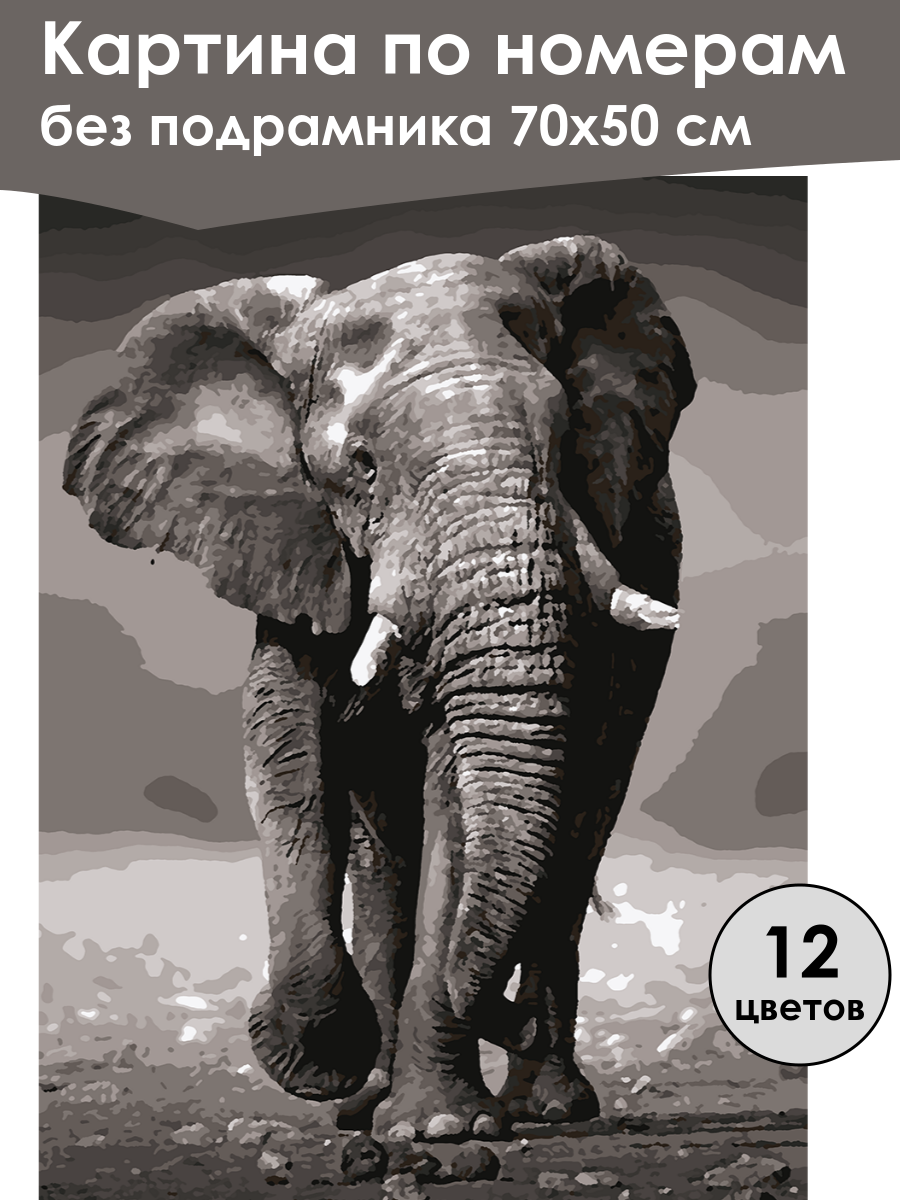 Картина по номерам
без подрамника 70х50 см

12
цветов