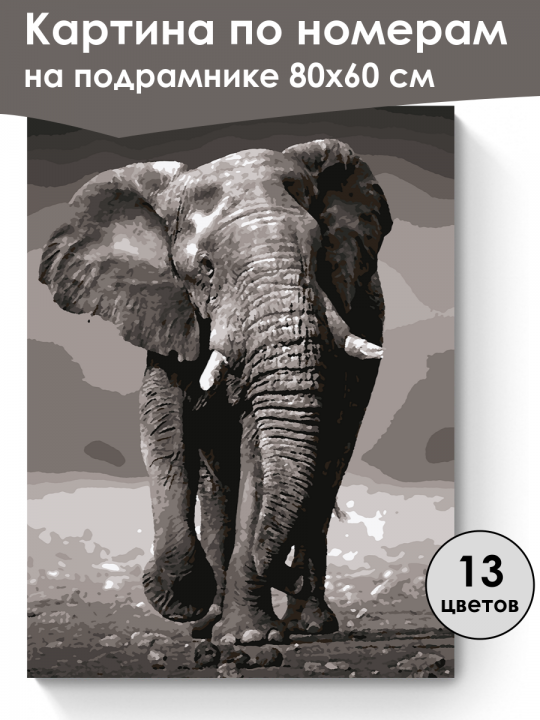 Картина по номерам
на подрамнике 80х60 см

13
цветов