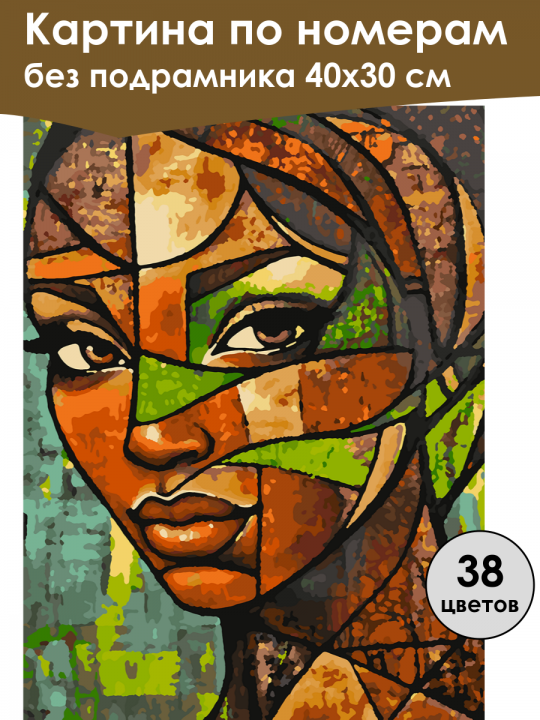 Картина по номерам без подрамника 40х30 см

38 цветов